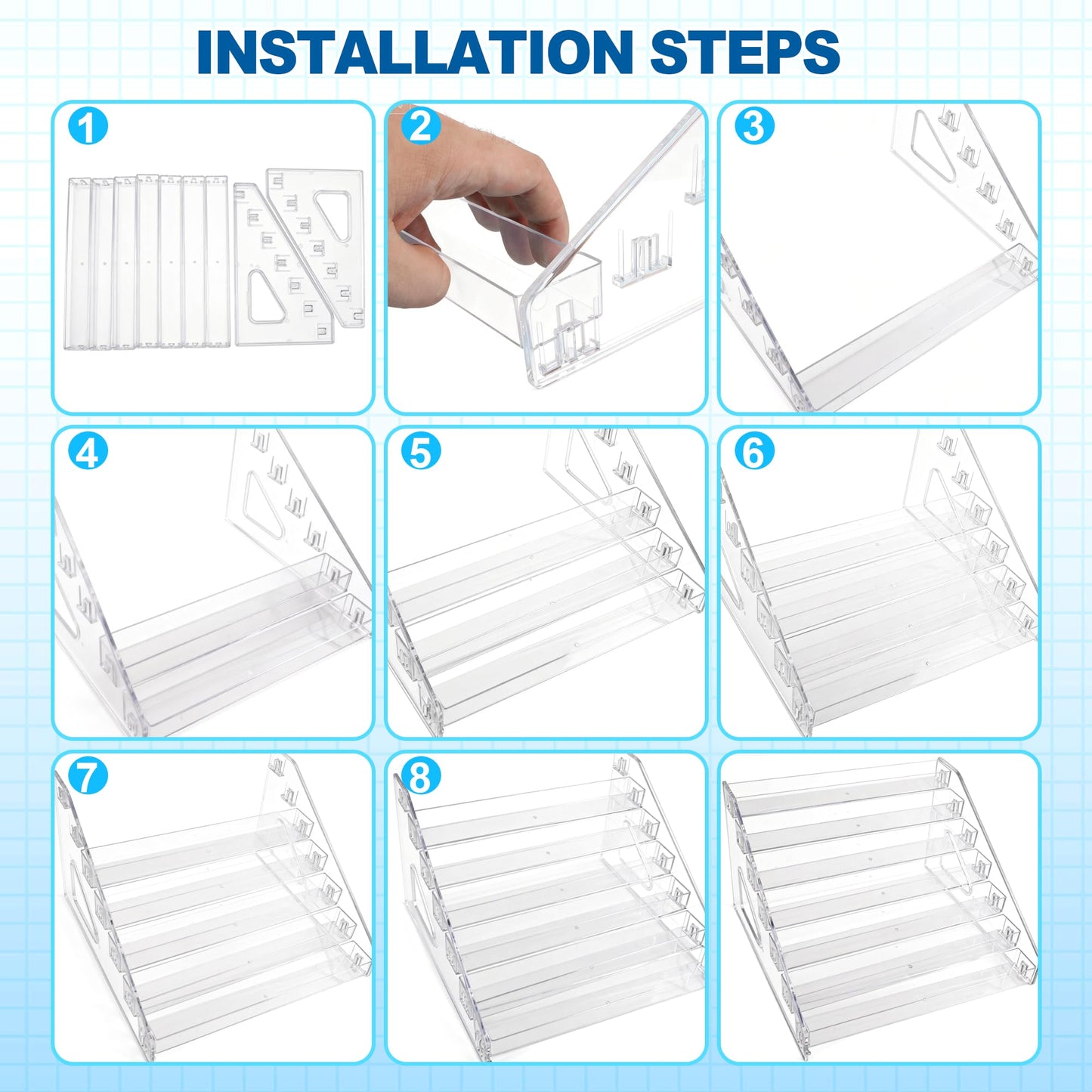 INSTALLATION STEPS

1

2

3

4

5

6

7

8