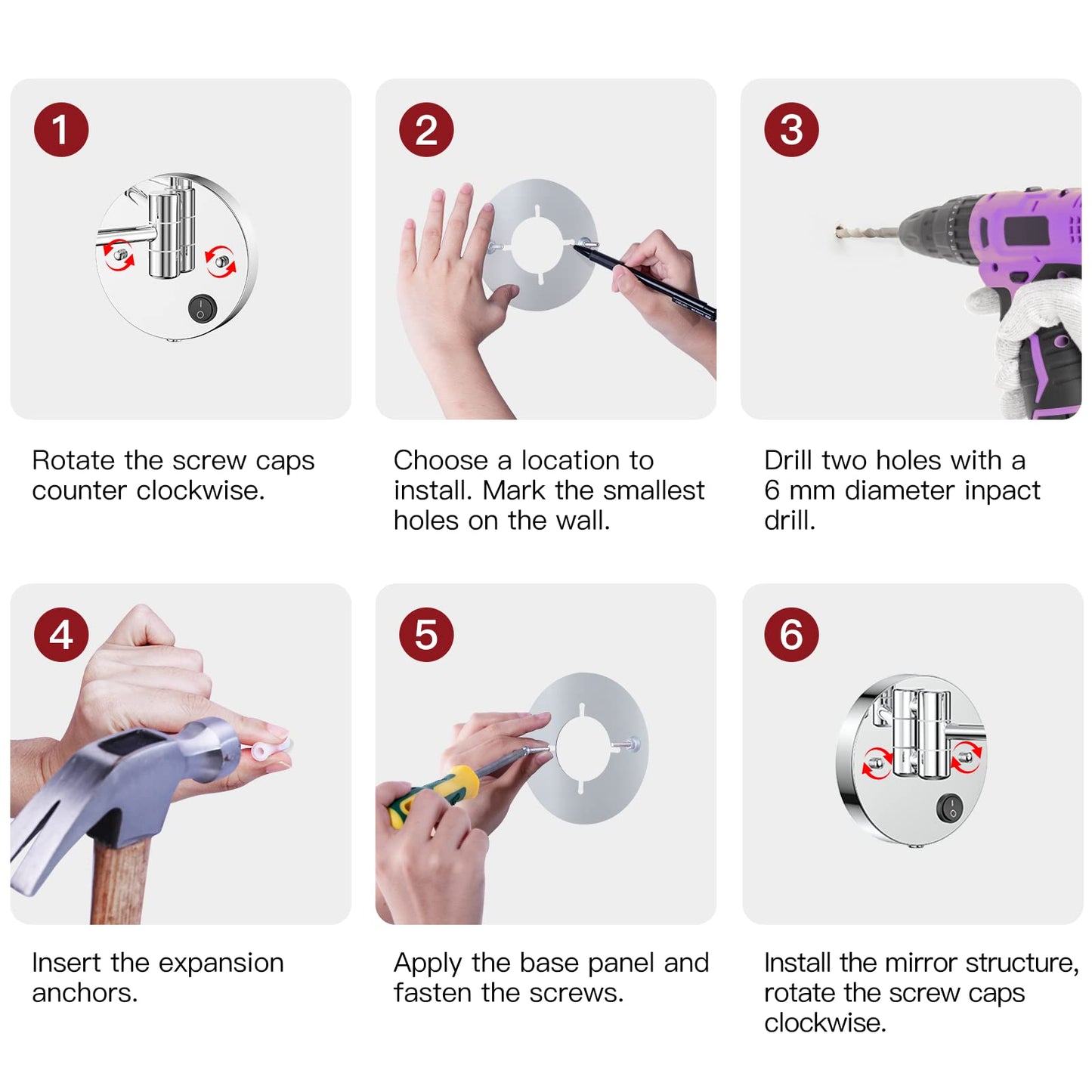 1

Rotate the screw caps counter clockwise.

2

Choose a location to install. Mark the smallest holes on the wall.

3

Drill two holes with a 6 mm diameter inpact drill.

4

Insert the expansion anchors.

5

Apply the base panel and fasten the screws.

6

Install the mirror structure, rotate the screw caps clockwise.