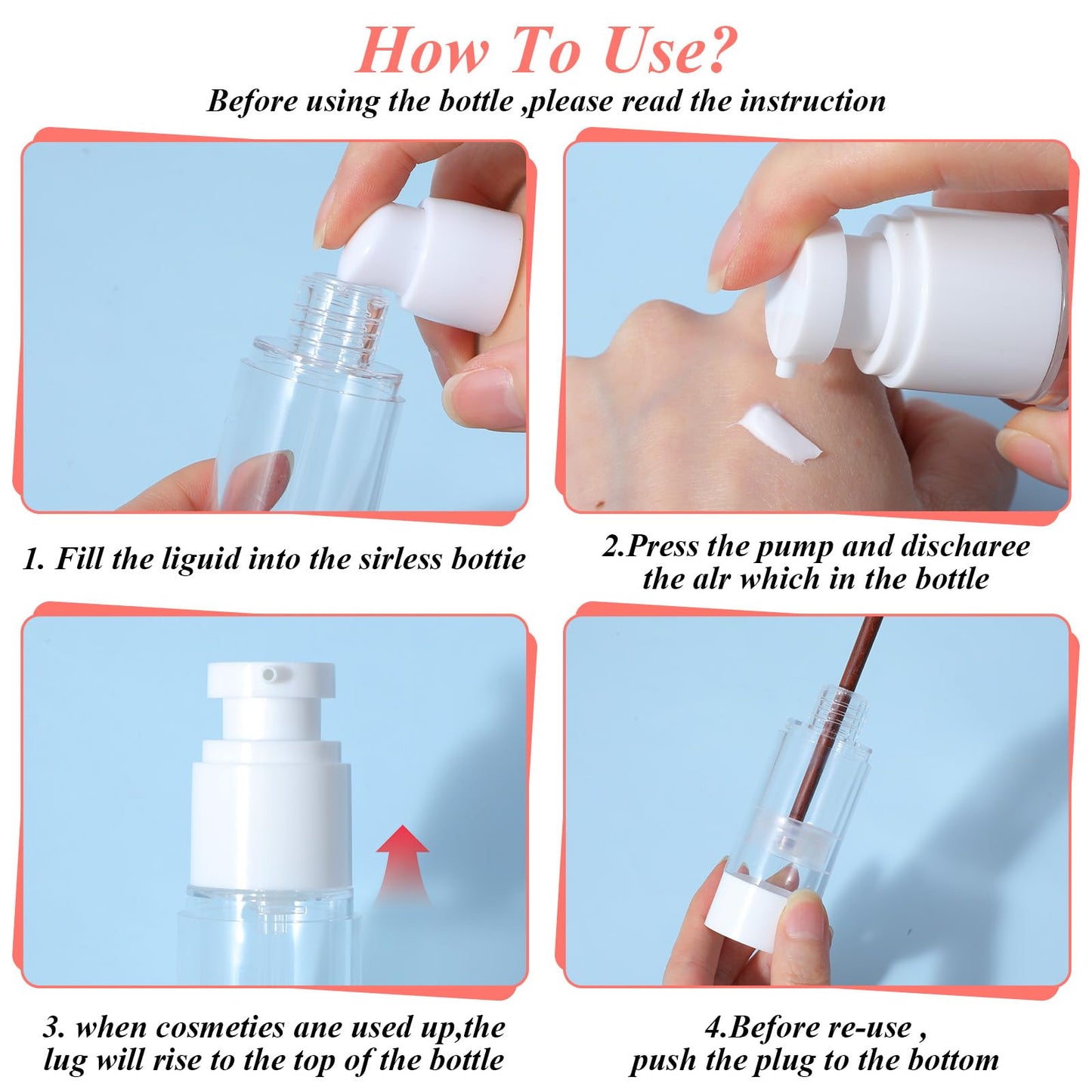 How To Use?

Before using the bottle ,please read the instruction

1. Fill the liguid into the sirless bottie

2.Press the pump and discharee the alr which in the bottle

3. when cosmeties ane used up,the lug will rise to the top of the bottle

4.Before re-use , push the plug to the bottom