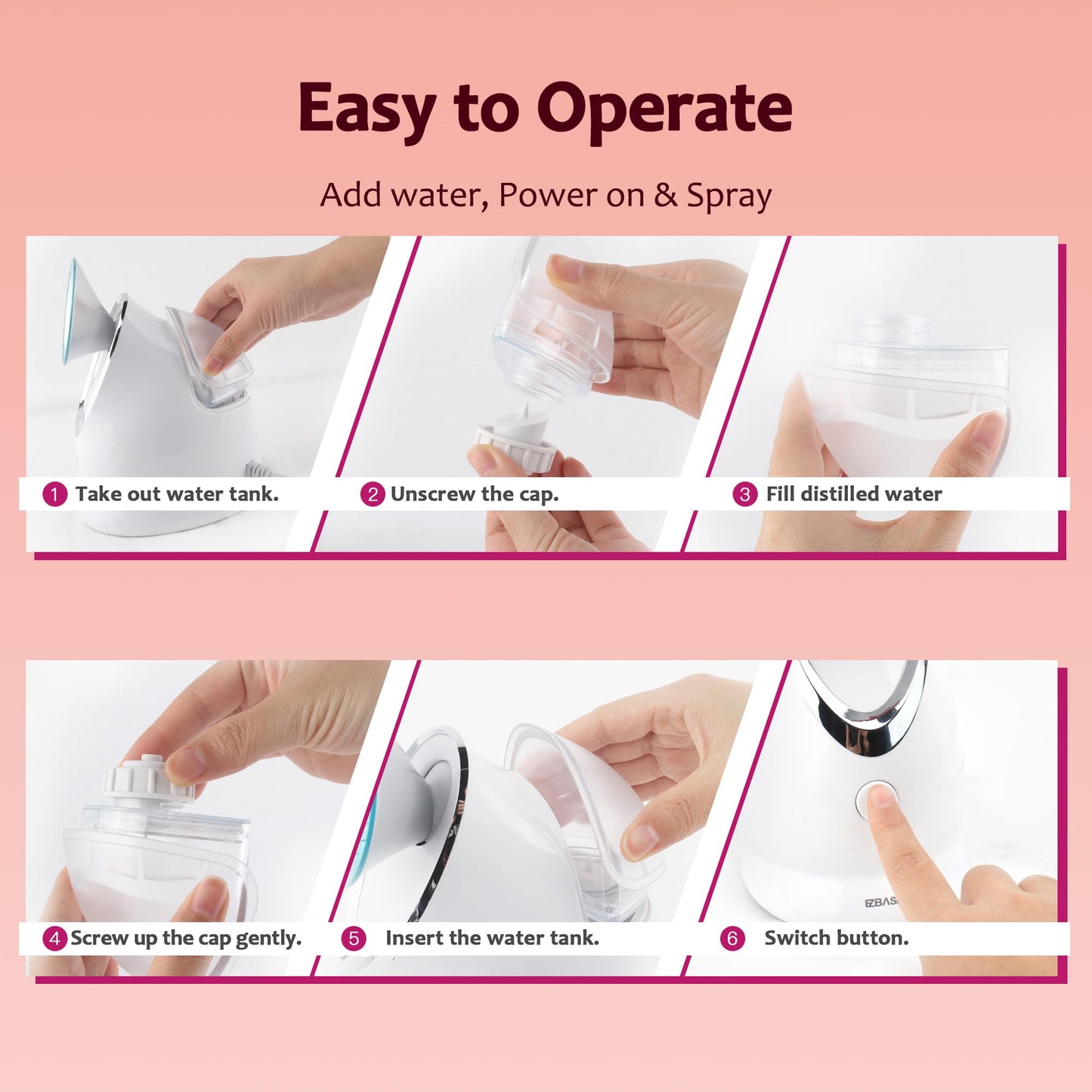 Easy to Operate

Add water, Power on & Spray

1 Take out water tank.

2 Unscrew the cap.

3 Fill distilled water

4 Screw up the cap gently.

5 Insert the water tank.

6 Switch button.