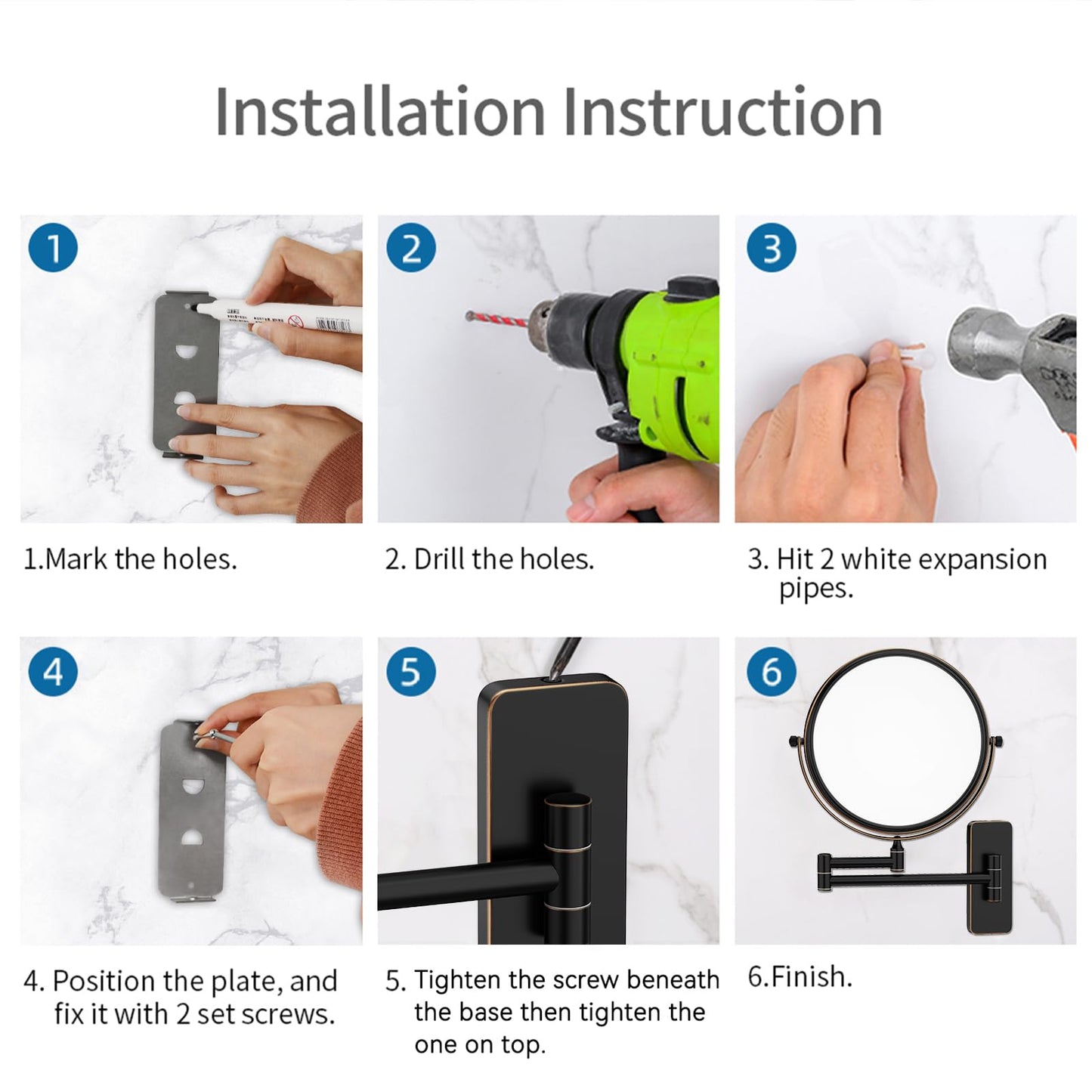 Installation Instruction

1

2

3

1.Mark the holes.

2. Drill the holes.

3. Hit 2 white expansion pipes.

4

5

6

4. Position the plate, and fix it with 2 set screws.

5. Tighten the screw beneath the base then tighten the one on top.

6.Finish.