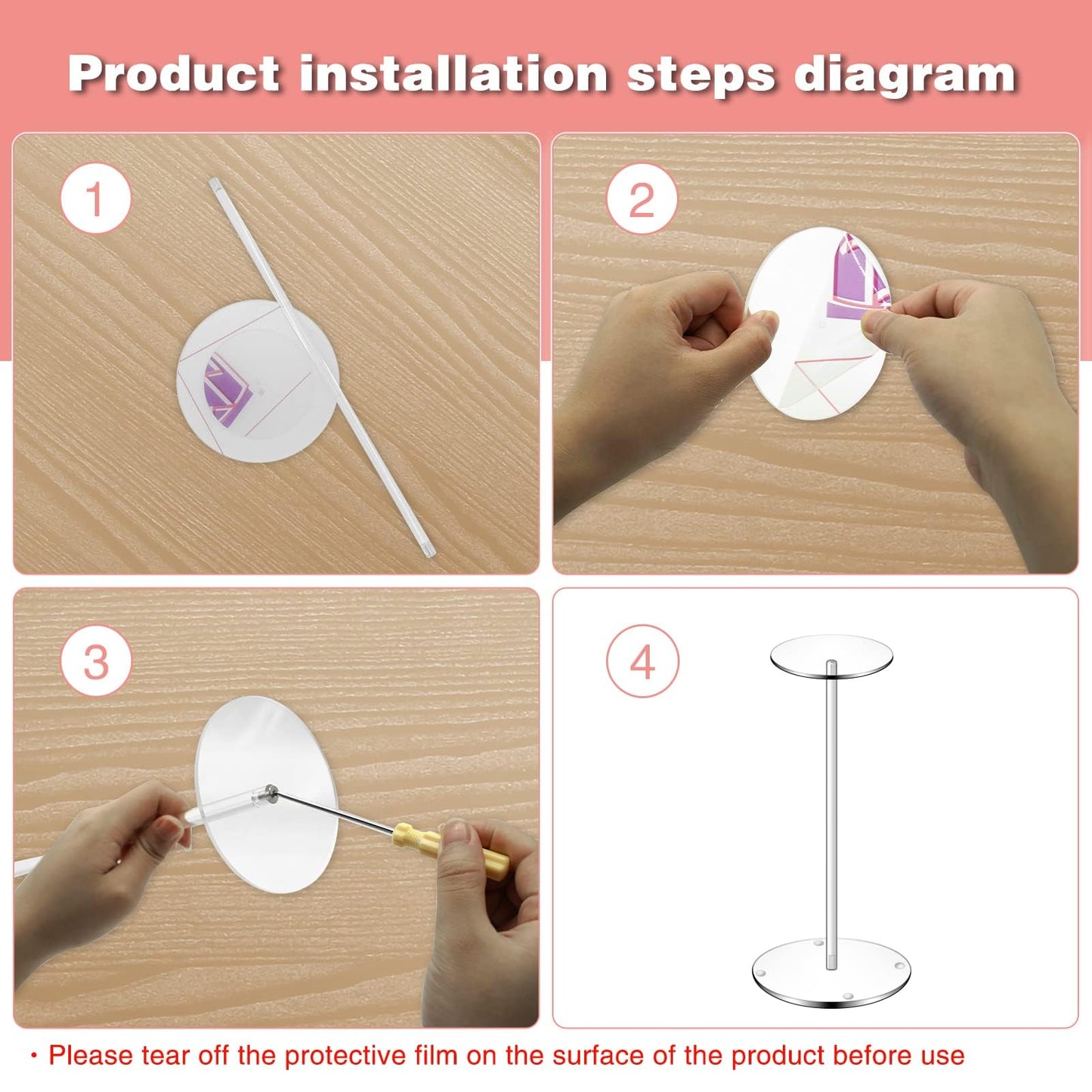 Product installation steps diagram

1

2

3

4

• Please tear off the protective film on the surface of the product before use