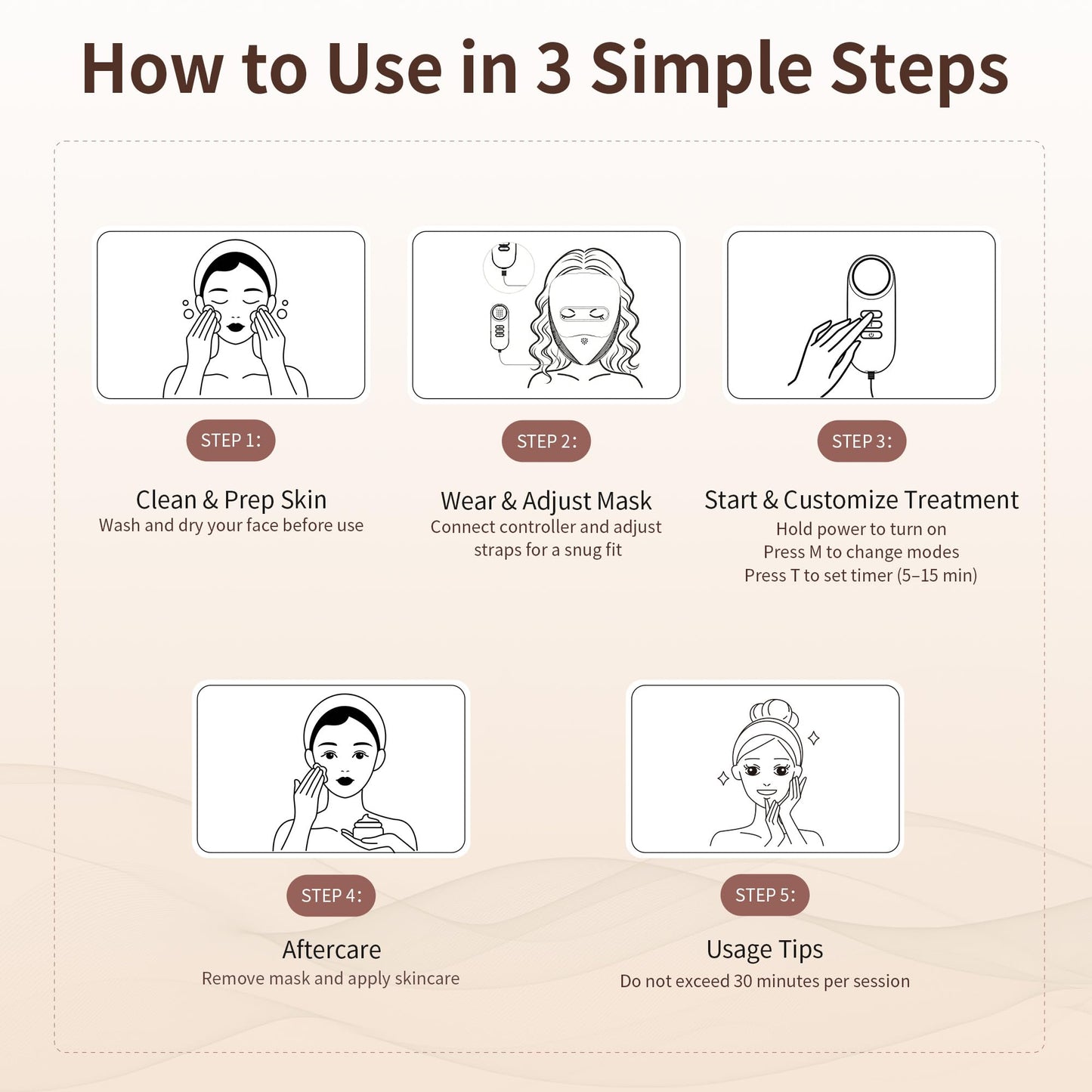 How to Use in 3 Simple Steps

STEP 1:

Clean & Prep Skin
Wash and dry your face before use

STEP 2:

Wear & Adjust Mask
Connect controller and adjust straps for a snug fit

STEP 3:

Start & Customize Treatment
Hold power to turn on
Press M to change modes
Press T to set timer (5–15 min)

STEP 4:

Aftercare
Remove mask and apply skincare

STEP 5:

Usage Tips
Do not exceed 30 minutes per session