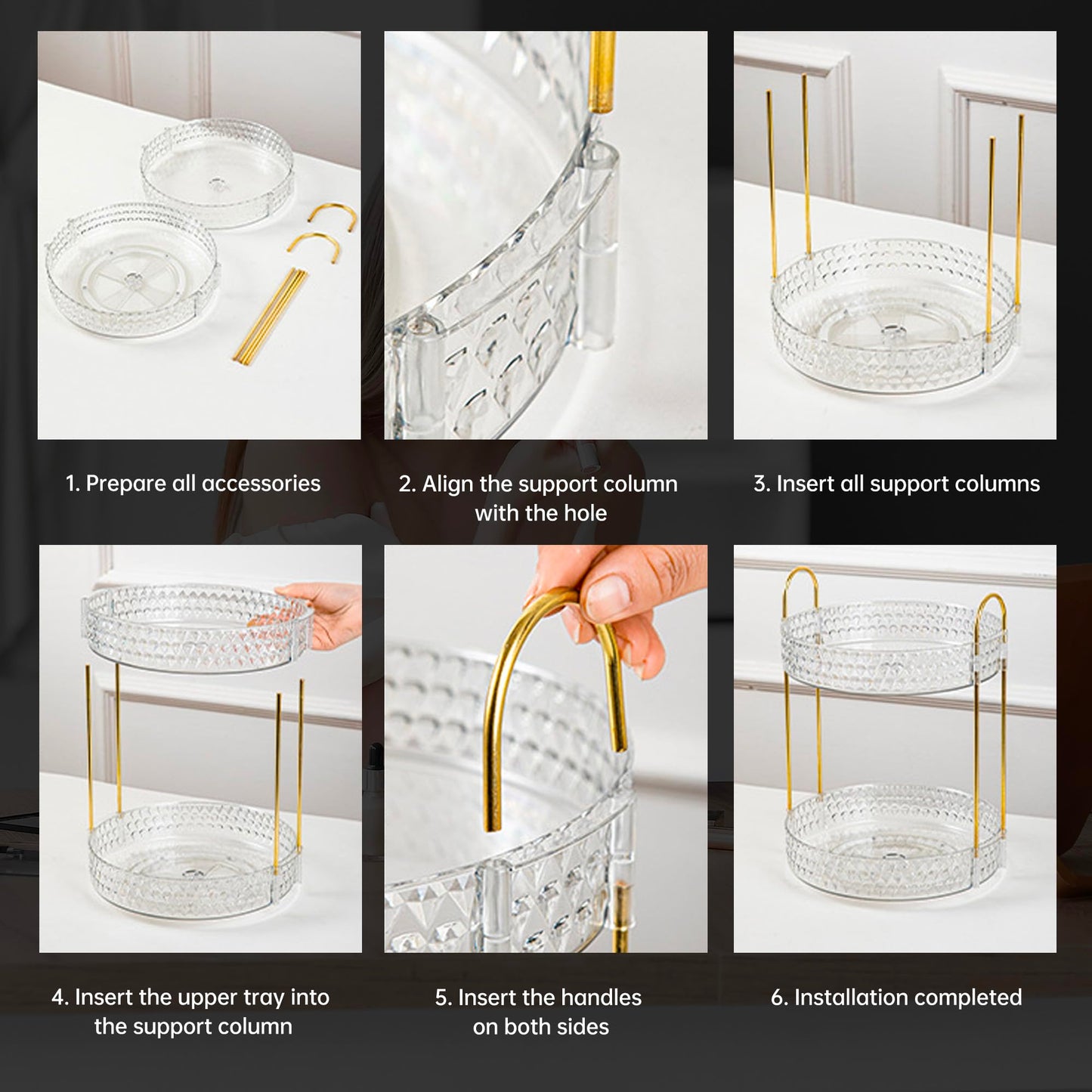 1. Prepare all accessories

2. Align the support column with the hole

3. Insert all support columns

4. Insert the upper tray into the support column

5. Insert the handles on both sides

6. Installation completed