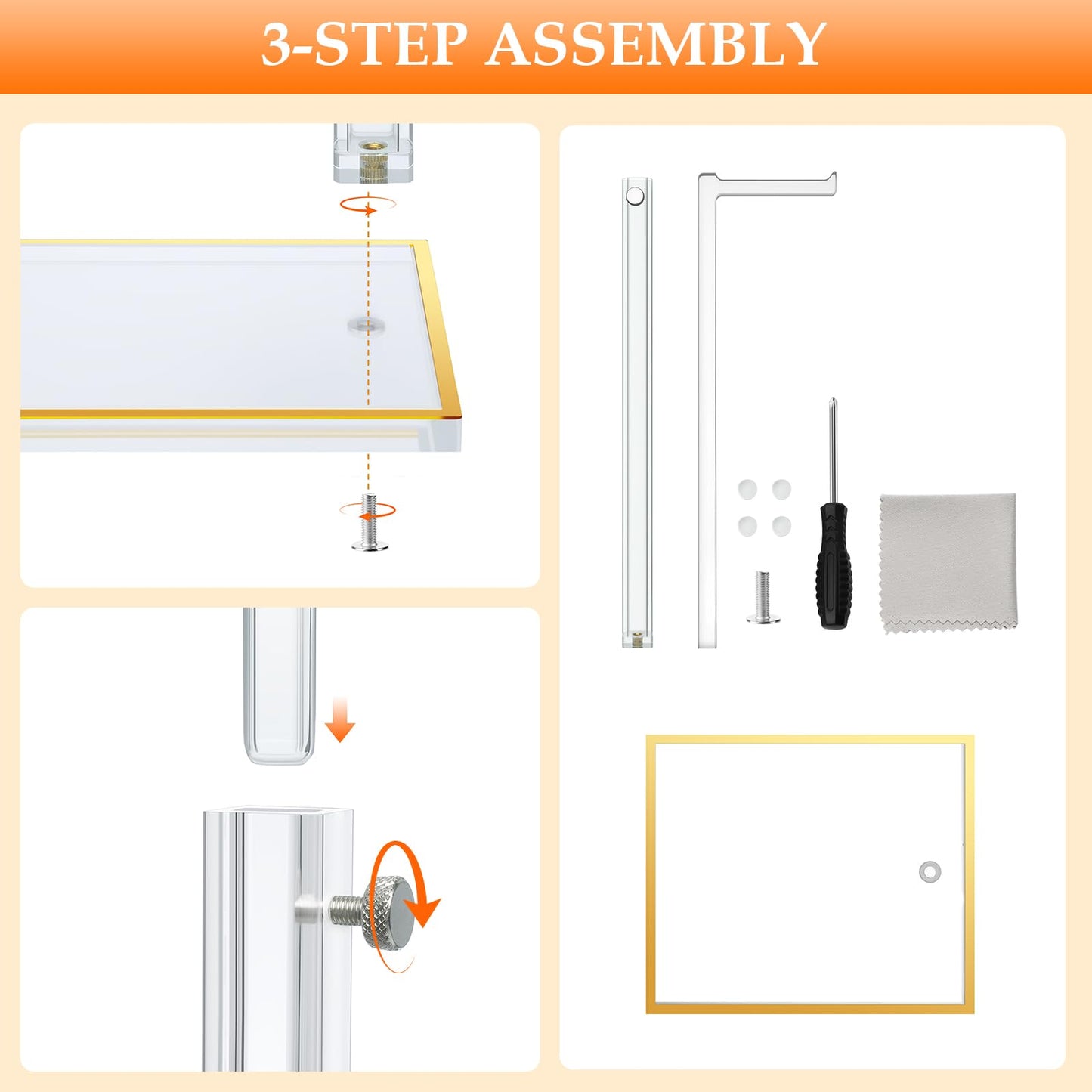 3-STEP ASSEMBLY