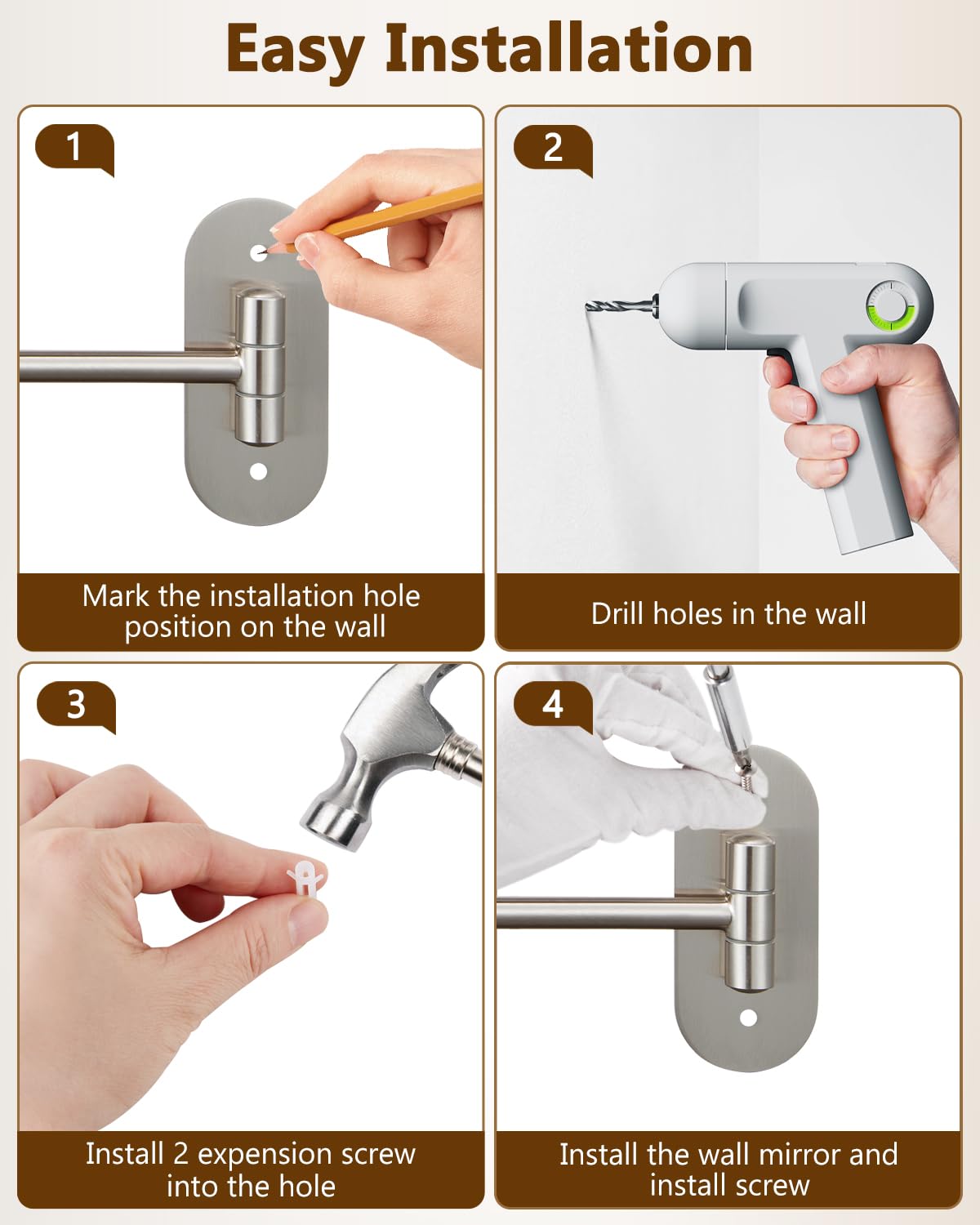 Easy Installation

1

Mark the installation hole position on the wall

2

Drill holes in the wall

3

Install 2 expension screw into the hole

4

Install the wall mirror and install screw