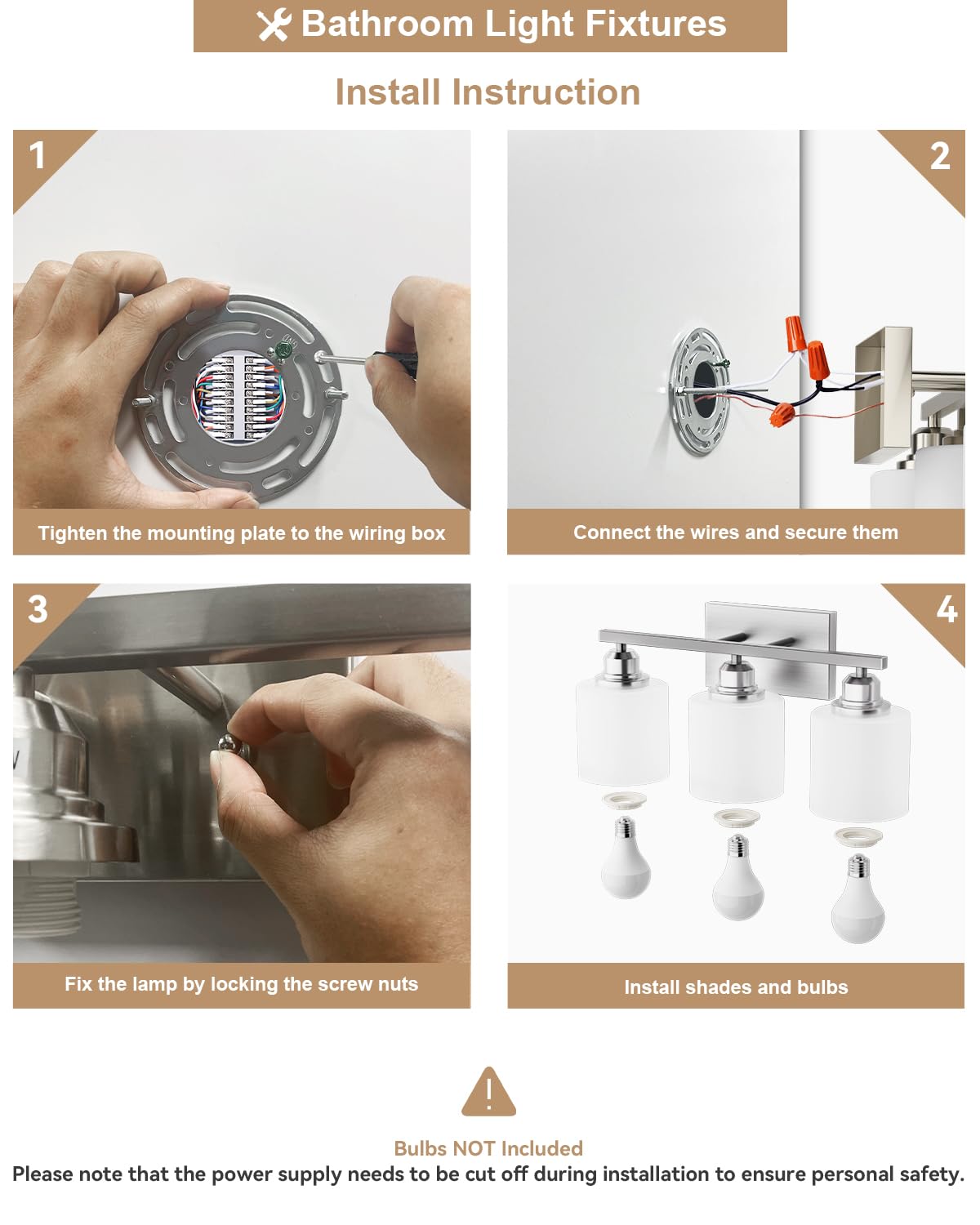 Bathroom Light Fixtures

Install Instruction

1

Tighten the mounting plate to the wiring box

2

Connect the wires and secure them

3

Fix the lamp by locking the screw nuts

4

Install shades and bulbs

!

Bulbs NOT Included

Please note that the power supply needs to be cut off during installation to ensure personal safety.